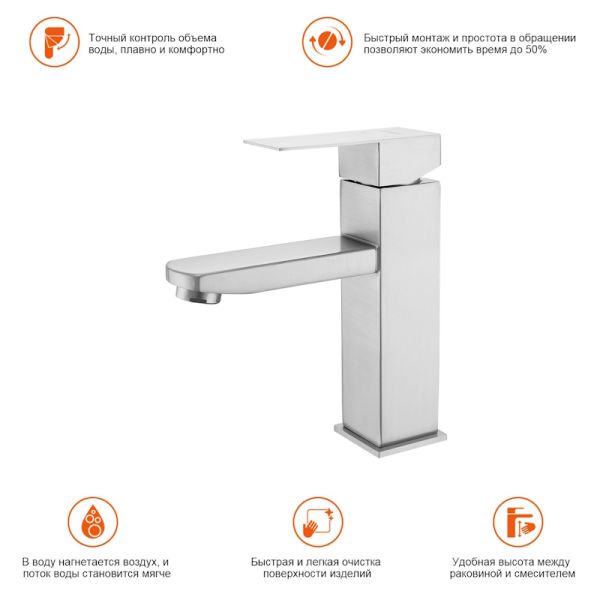 Точный контроль объема воды, плавно и комфортно

Быстрый монтаж и простота в обращении позволяют экономить время до 50%

В воду нагнетается воздух, и поток воды становится мягче

Быстрая и легкая очистка поверхности изделий

Удобная высота между раковиной и смесителем