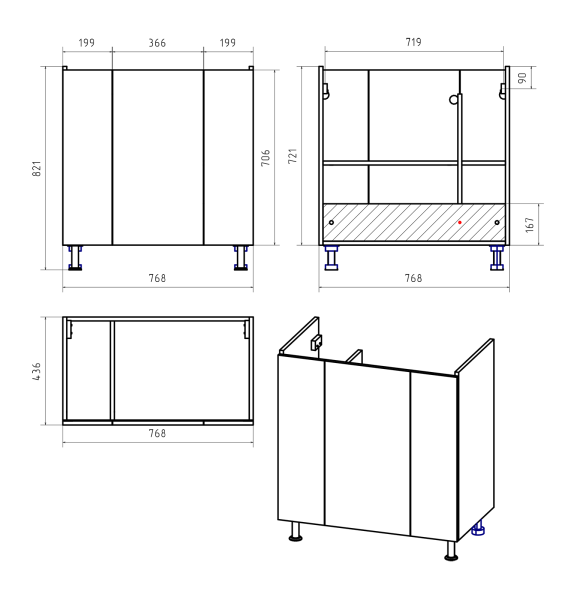 199
366
199
821
706
768
719
90
721
167
768
436
768