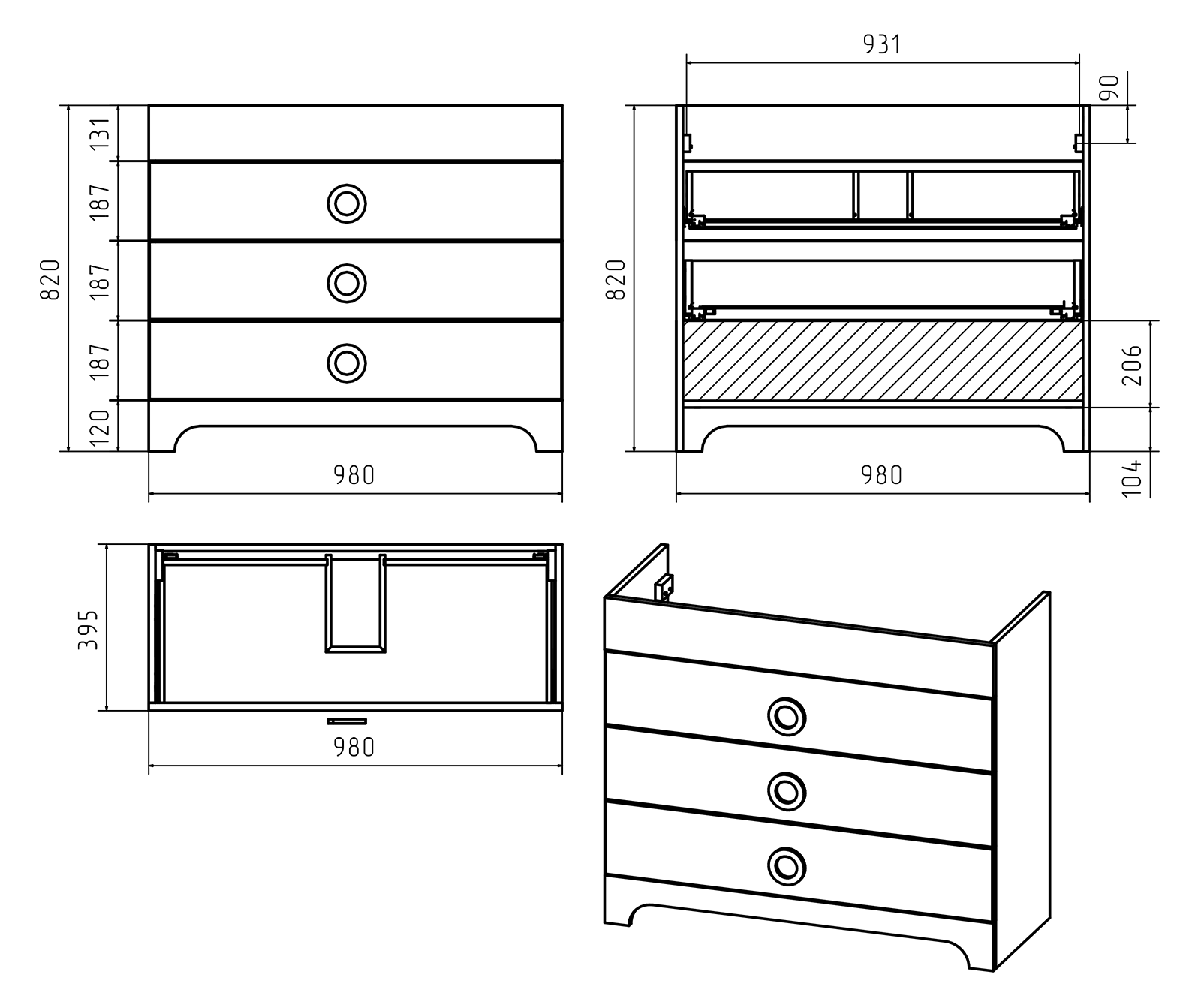 820
131
187
187
187
120
980

931
90
820
206
104
980

395
980