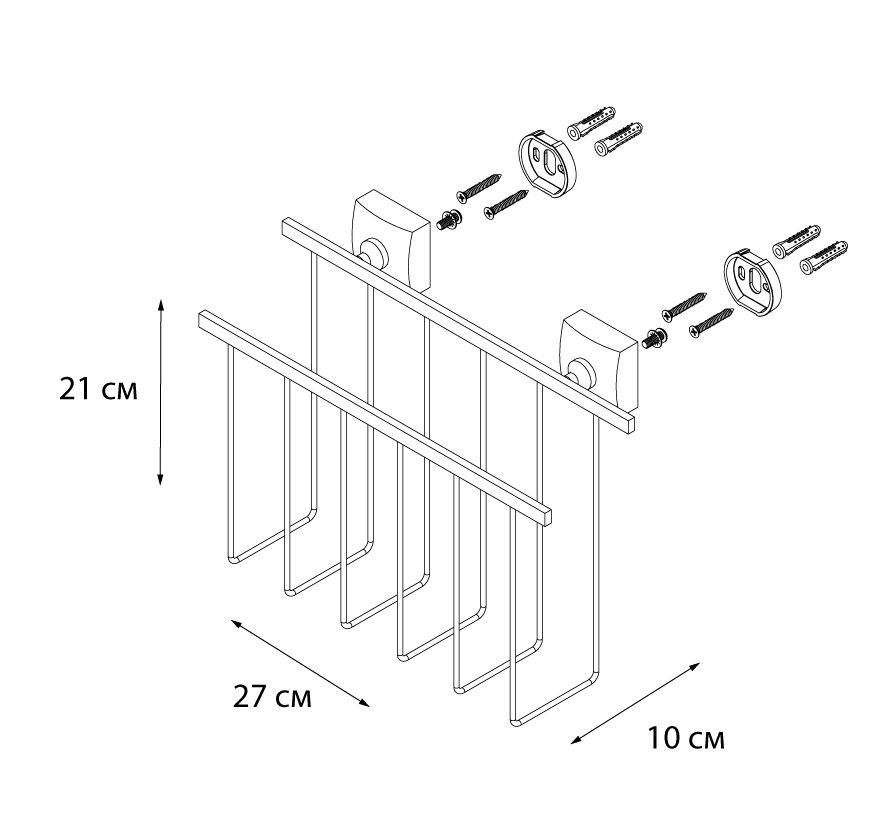 21 см

27 см

10 см