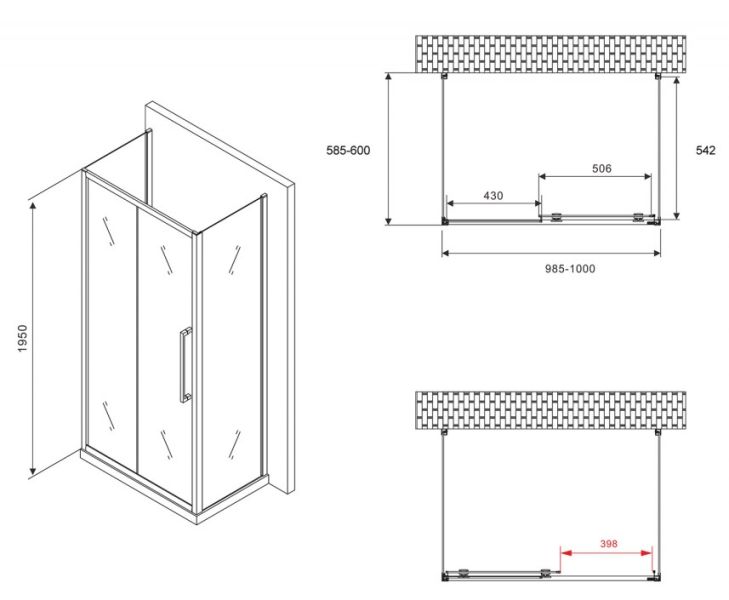 1950

585-600

542

506

430

985-1000

398