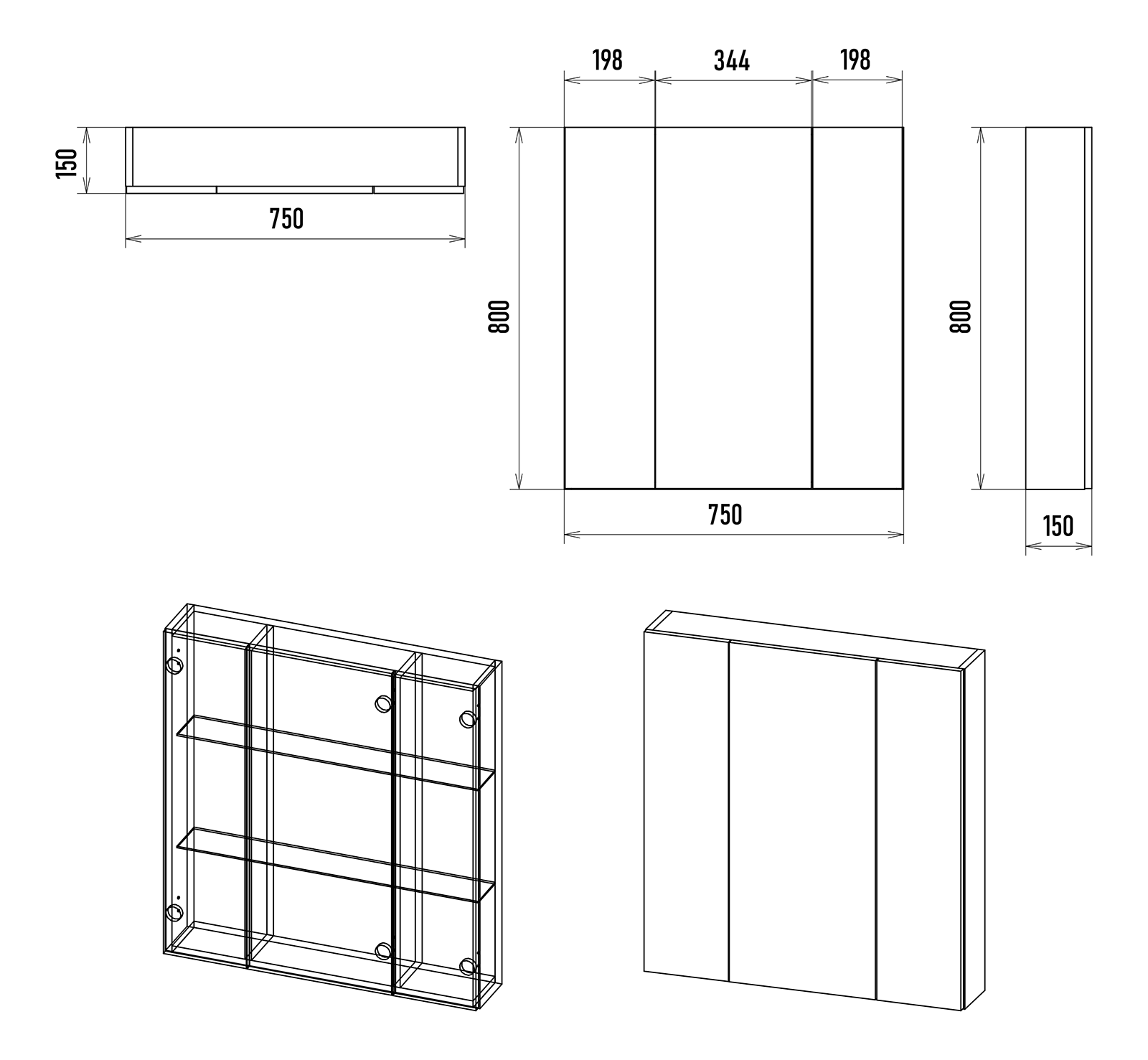 150
750
198
344
198
800
750
800
150