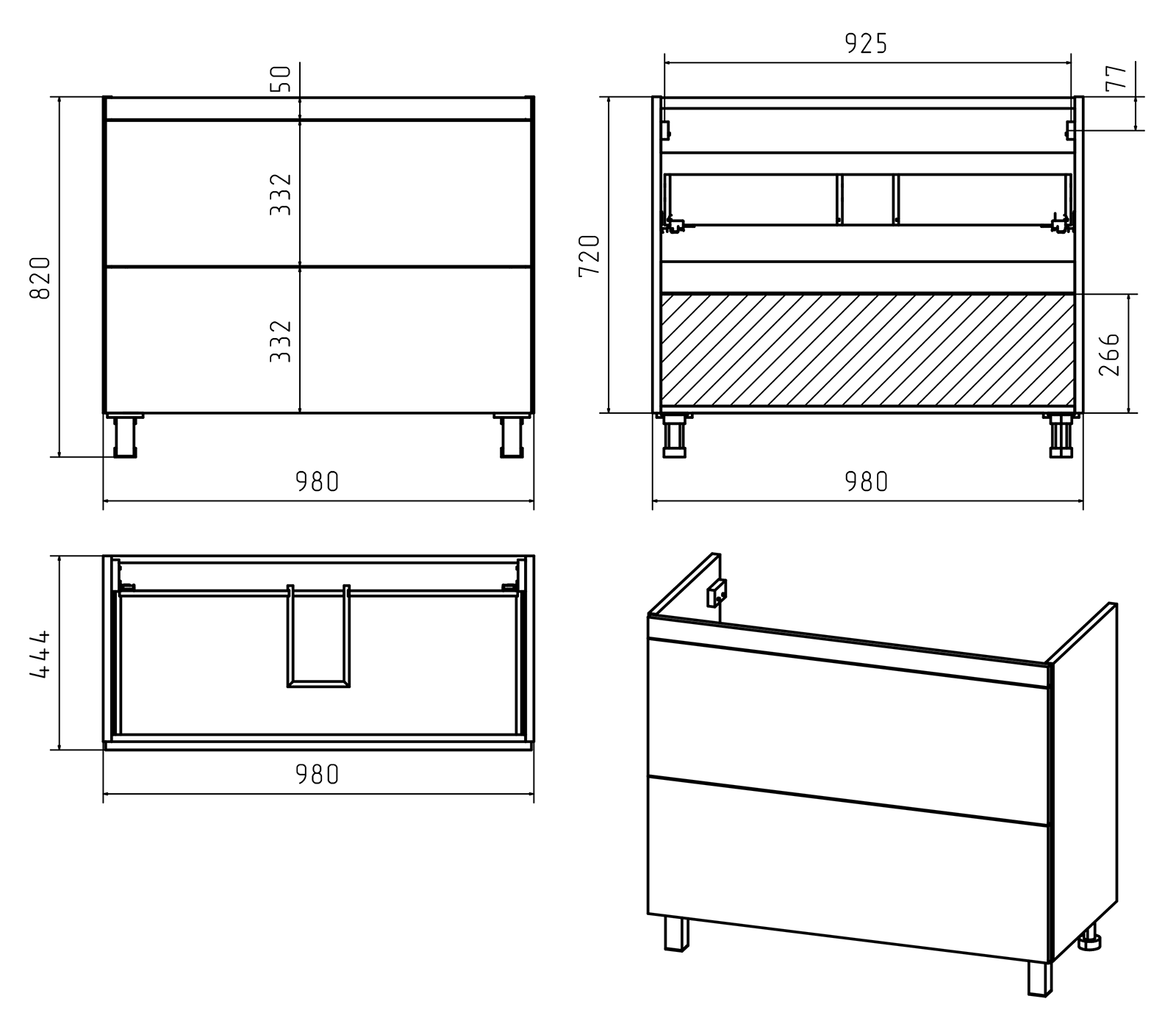 50
332
332
820
980
925
77
720
266
980
444
980