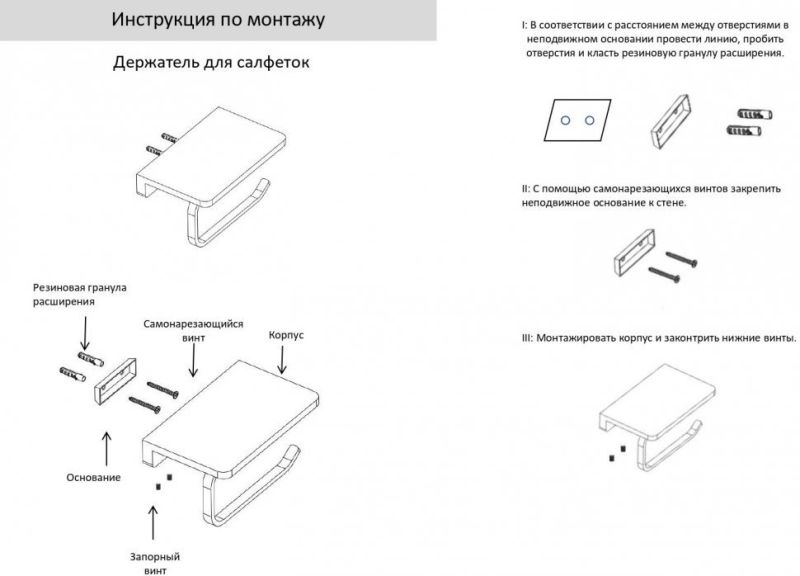 Инструкция по монтажу

Держатель для салфеток

Резиновая гранула расширения

Самонарезающийся винт

Корпус

Основание

Запорный винт

I: В соответствии с расстоянием между отверстиями в неподвижном основании провести линию, пробить отверстия и класть резиновую гранулу расширения.

II: С помощью самонарезающихся винтов закрепить неподвижное основание к стене.

III: Монтажировать корпус и законтрить нижние винты.