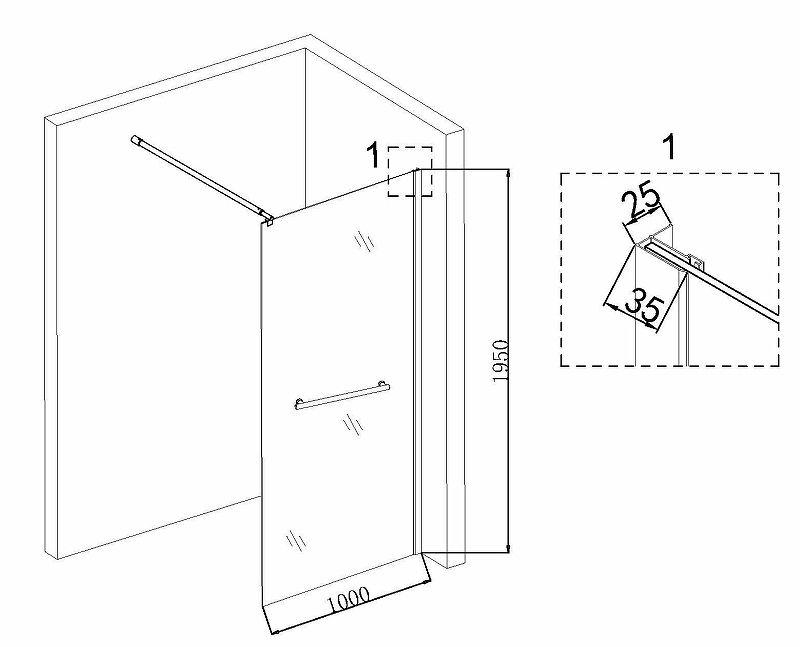 1
1950
1000
1
25
35